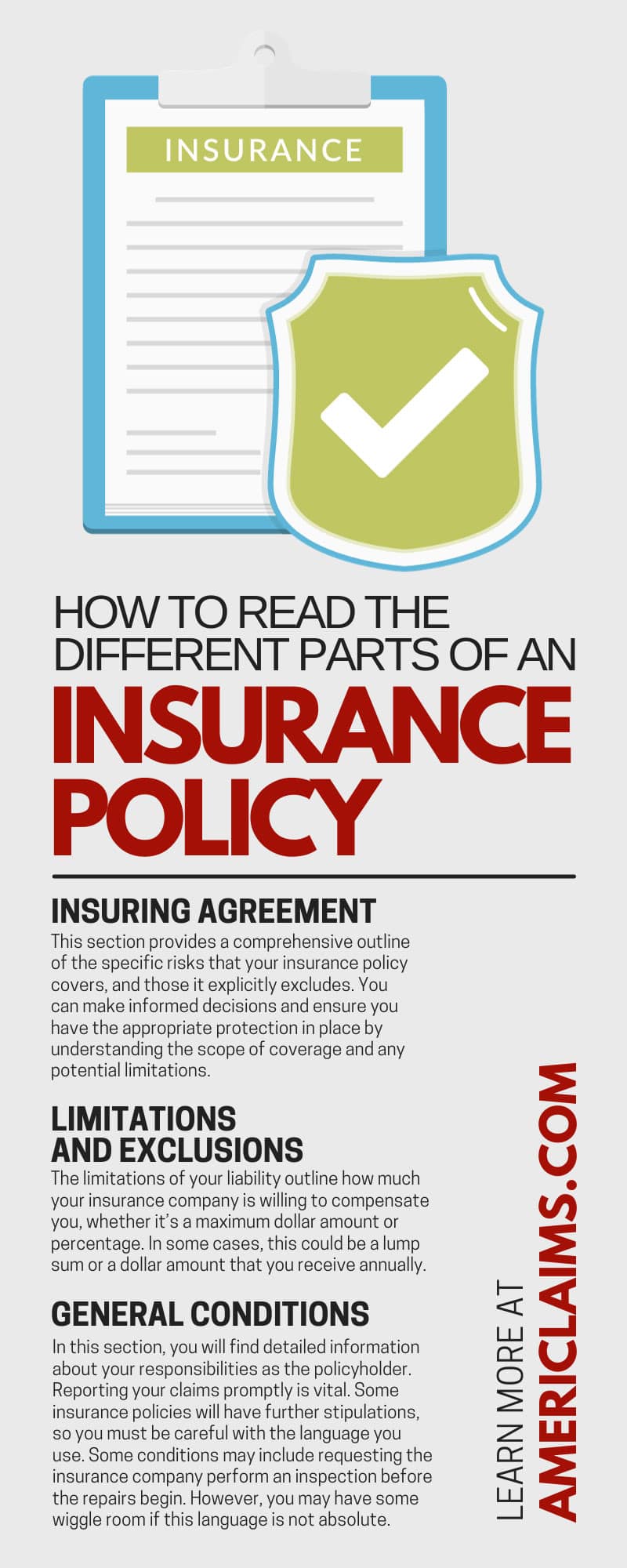 INSURANCE

HOW TO READ THE DIFFERENT PARTS OF AN

INSURANCE POLICY

INSURING AGREEMENT

This section provides a comprehensive outline of the specific risks that your insurance policy covers, and those it explicitly excludes. You can make informed decisions and ensure you have the appropriate protection in place by understanding the scope of coverage and any potential limitations.

LIMITATIONS AND EXCLUSIONS

The limitations of your liability outline how much your insurance company is willing to compensate you, whether it's a maximum dollar amount or percentage. In some cases, this could be a lump sum or a dollar amount that you receive annually.

GENERAL CONDITIONS

In this section, you will find detailed information about your responsibilities as the policyholder. Reporting your claims promptly is vital. Some insurance policies will have further stipulations, so you must be careful with the language you use. Some conditions may include requesting the insurance company perform an inspection before the repairs begin. However, you may have some wiggle room if this language is not absolute.

LEARN MORE AT

AMERICLAIMS.COM